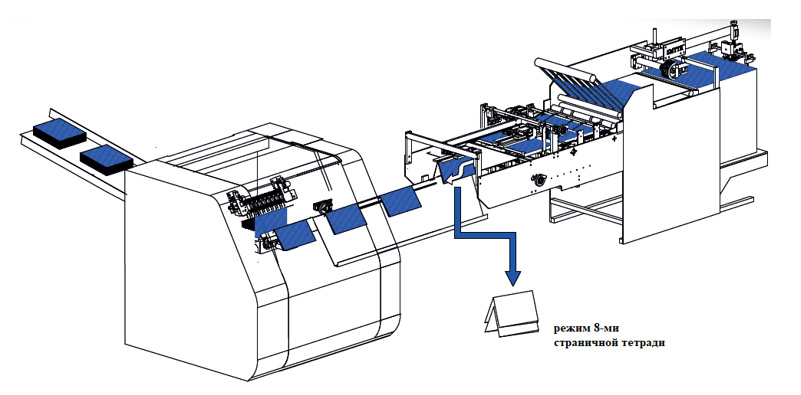 режим 8-ми страничной тетради